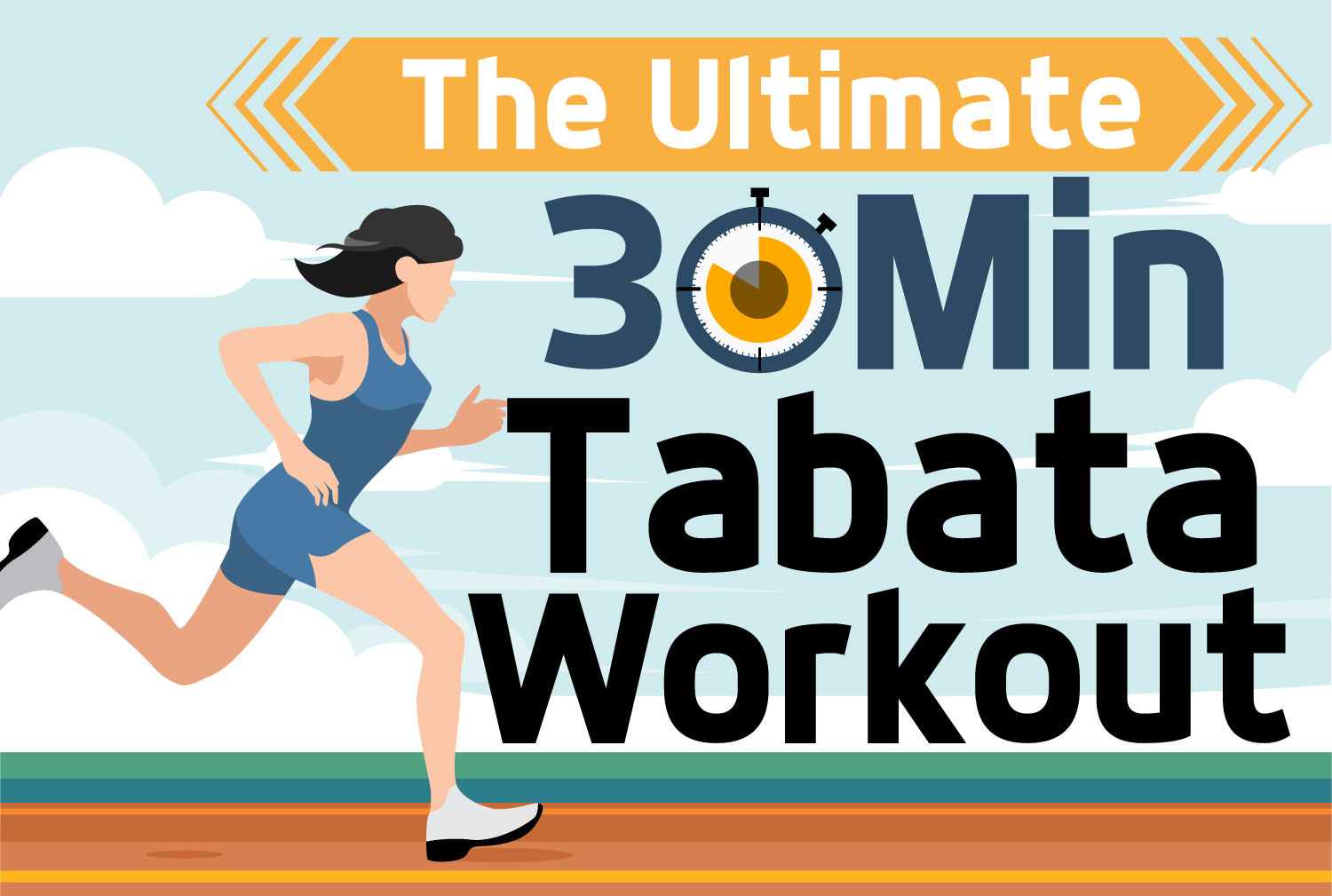 The Ultimate

30Min

Tabata

Workout