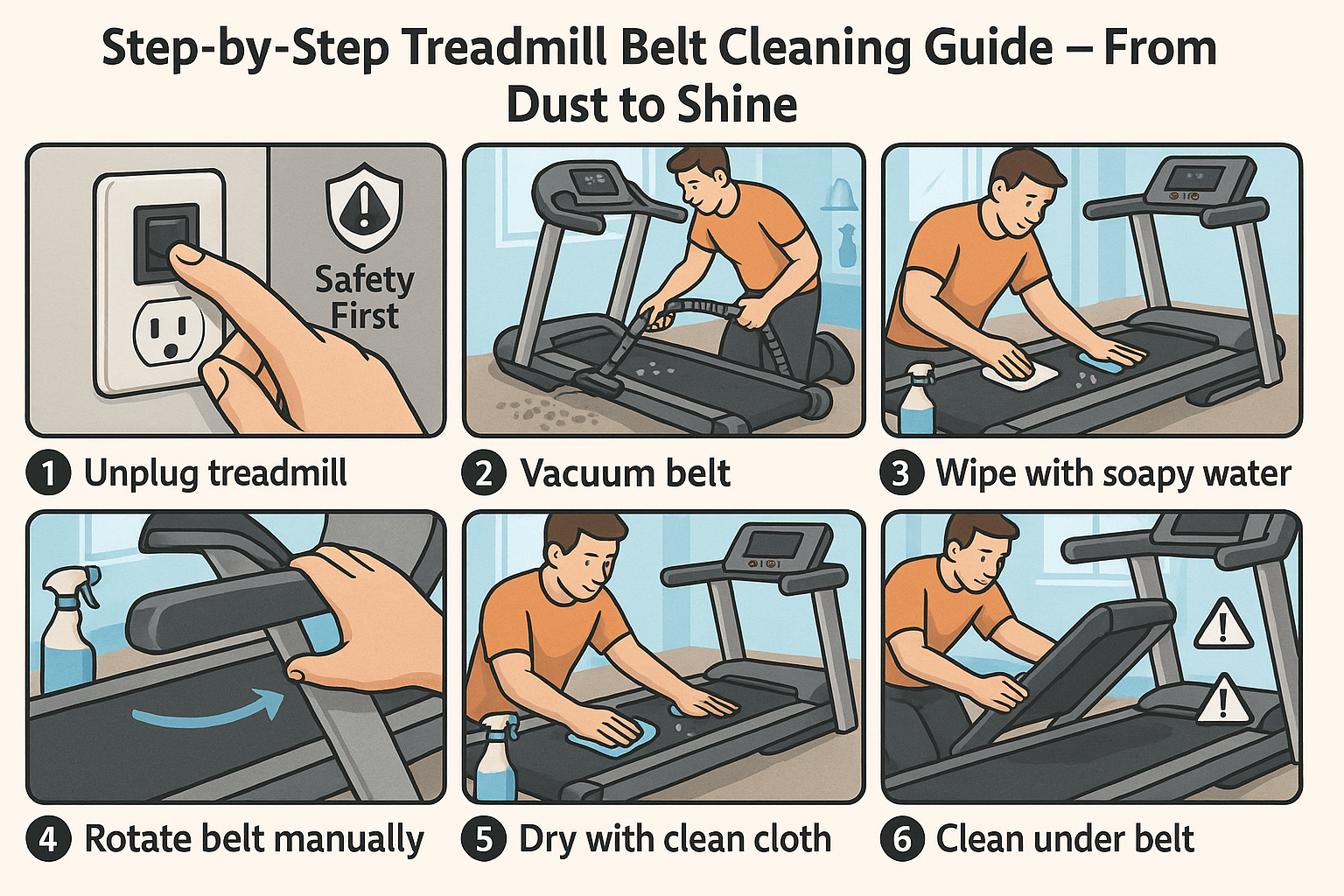 Step-by-Step Treadmill Belt Cleaning Guide – From Dust to Shine

Safety First

1 Unplug treadmill

2 Vacuum belt

3 Wipe with soapy water

4 Rotate belt manually

5 Dry with clean cloth

6 Clean under belt